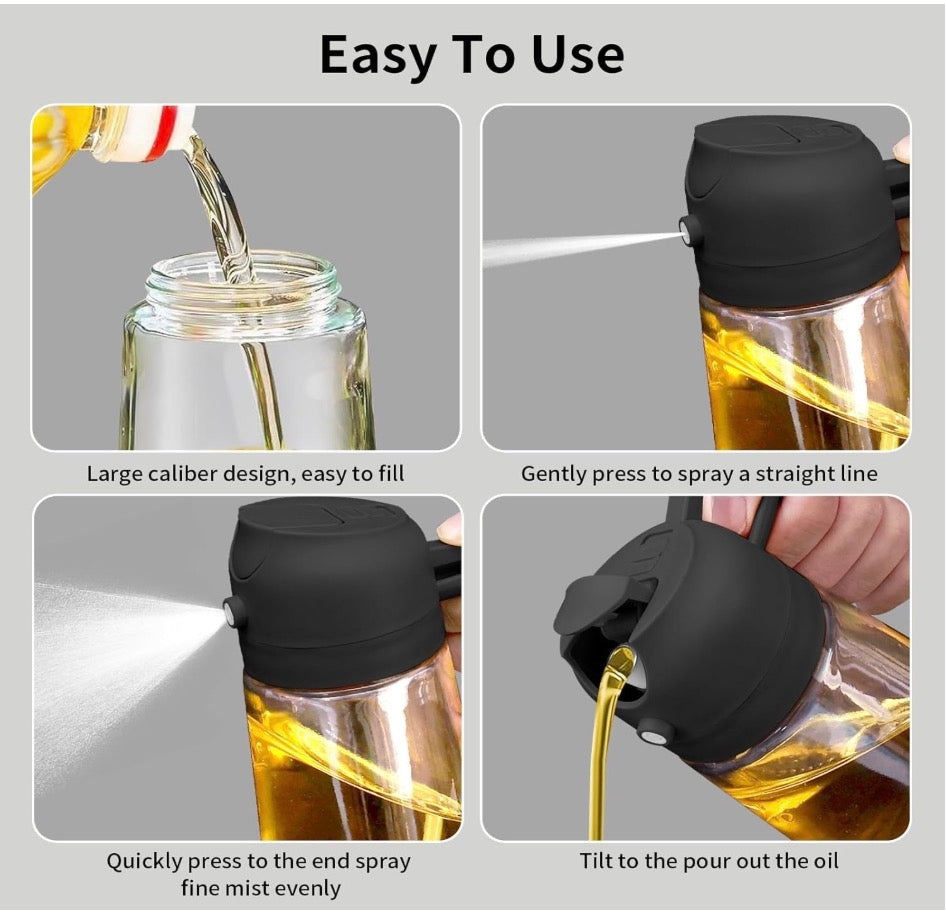 Easy To Use

Large caliber design, easy to fill

Gently press to spray a straight line

Quickly press to the end spray fine mist evenly

Tilt to the pour out the oil